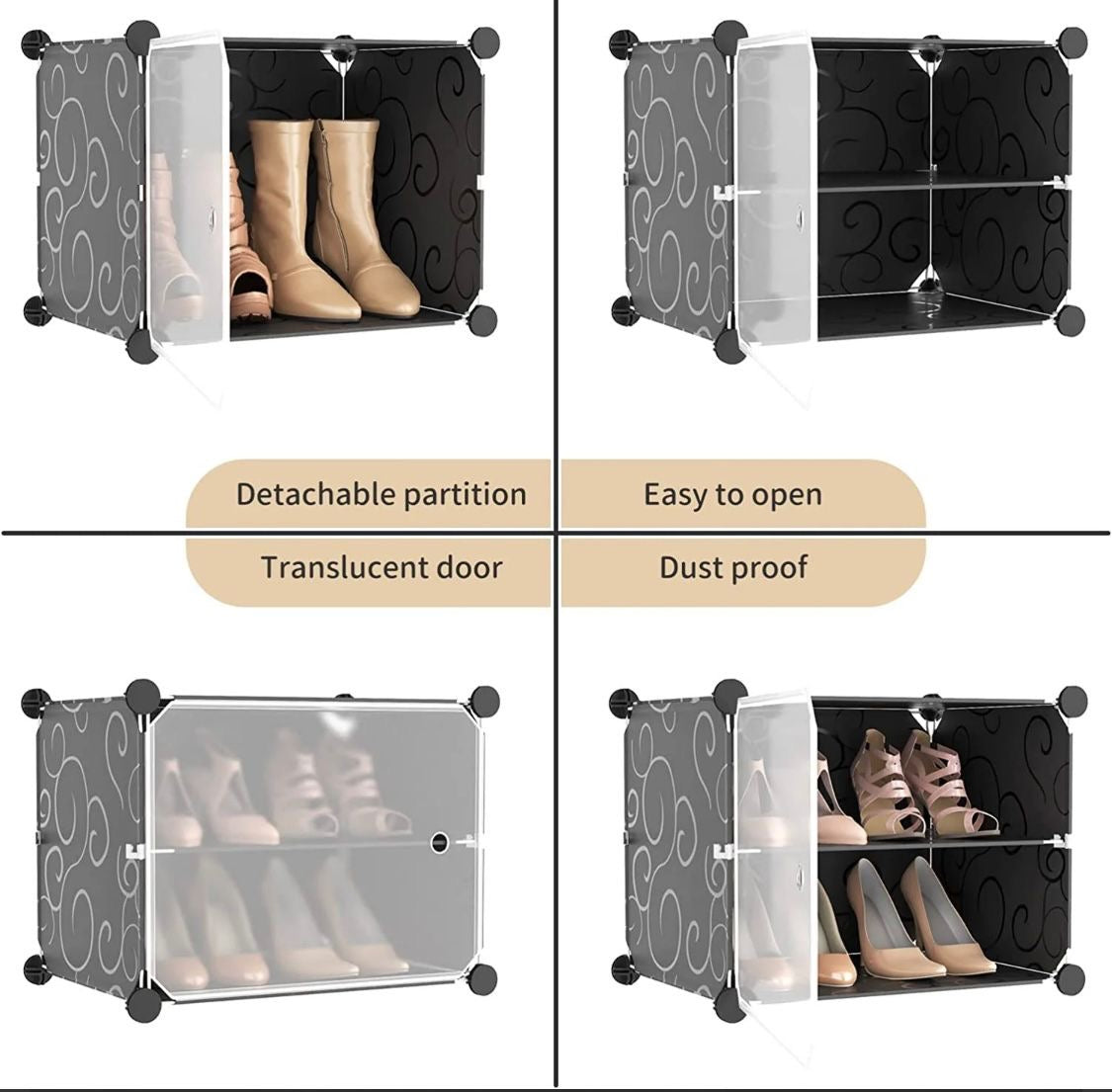 Detachable partition

Easy to open

Translucent door

Dust proof