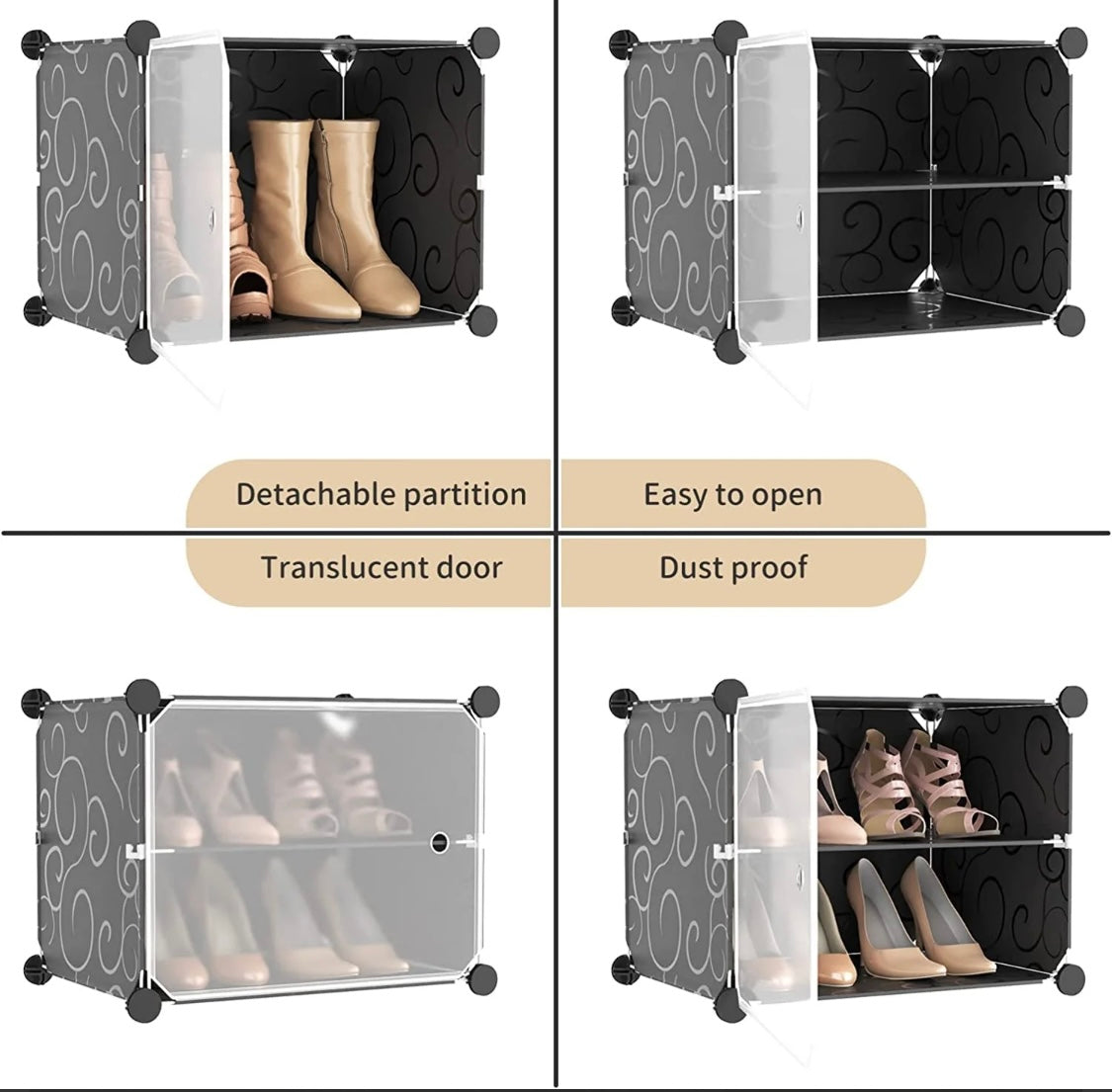 Detachable partition

Easy to open

Translucent door

Dust proof